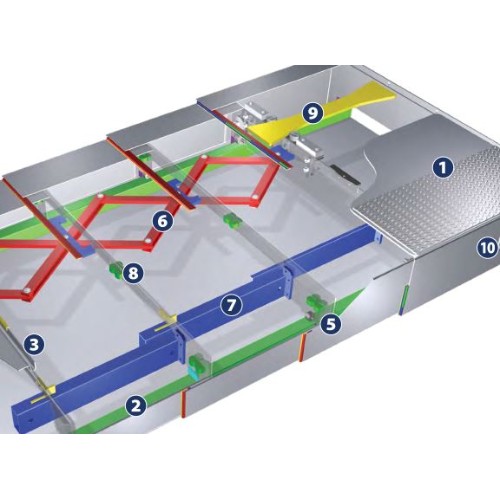 9
1
6
10
8
7
5
3
2