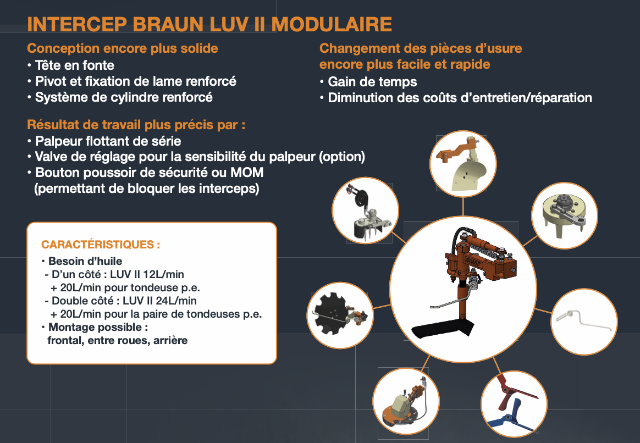 INTERCEP BRAUN LUV II MODULAIRE

Conception encore plus solide
• Tête en fonte
• Pivot et fixation de lame renforcé
• Système de cylindre renforcé

Changement des pièces d'usure encore plus facile et rapide
• Gain de temps
• Diminution des coûts d'entretien/réparation

Résultat de travail plus précis par :
• Palpeur flottant de série
• Valve de réglage pour la sensibilité du palpeur (option)
• Bouton poussoir de sécurité ou MOM (permettant de bloquer les interceps)

CARACTÉRISTIQUES :
• Besoin d'huile
- D'un côté : LUV II 12L/min
+ 20L/min pour tondeuse p.e.
- Double côté : LUV II 24L/min
+ 20L/min pour la paire de tondeuses p.e.
• Montage possible :
frontal, entre roues, arrière